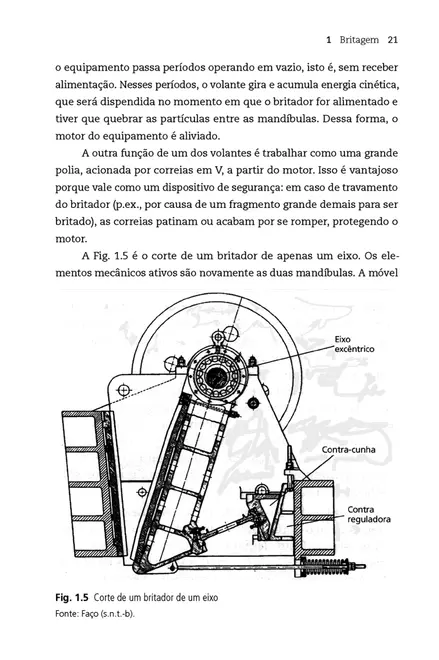 1 Britagem 21

o equipamento passa períodos operando em vazio, isto é, sem receber alimentação. Nesses períodos, o volante gira e acumula energia cinética, que será dispendida no momento em que o britador for alimentado e tiver que quebrar as partículas entre as mandíbulas. Dessa forma, o motor do equipamento é aliviado.

A outra função de um dos volantes é trabalhar como uma grande polia, acionada por correias em V, a partir do motor. Isso é vantajoso porque vale como um dispositivo de segurança: em caso de travamento do britador (p.ex., por causa de um fragmento grande demais para ser britado), as correias patinam ou acabam por se romper, protegendo o motor.

A Fig. 1.5 é o corte de um britador de apenas um eixo. Os elementos mecânicos ativos são novamente as duas mandíbulas. A móvel

Eixo excêntrico

Contra-cunha

Contra reguladora

Fig. 1.5 Corte de um britador de um eixo
Fonte: Faço (s.n.t.-b).