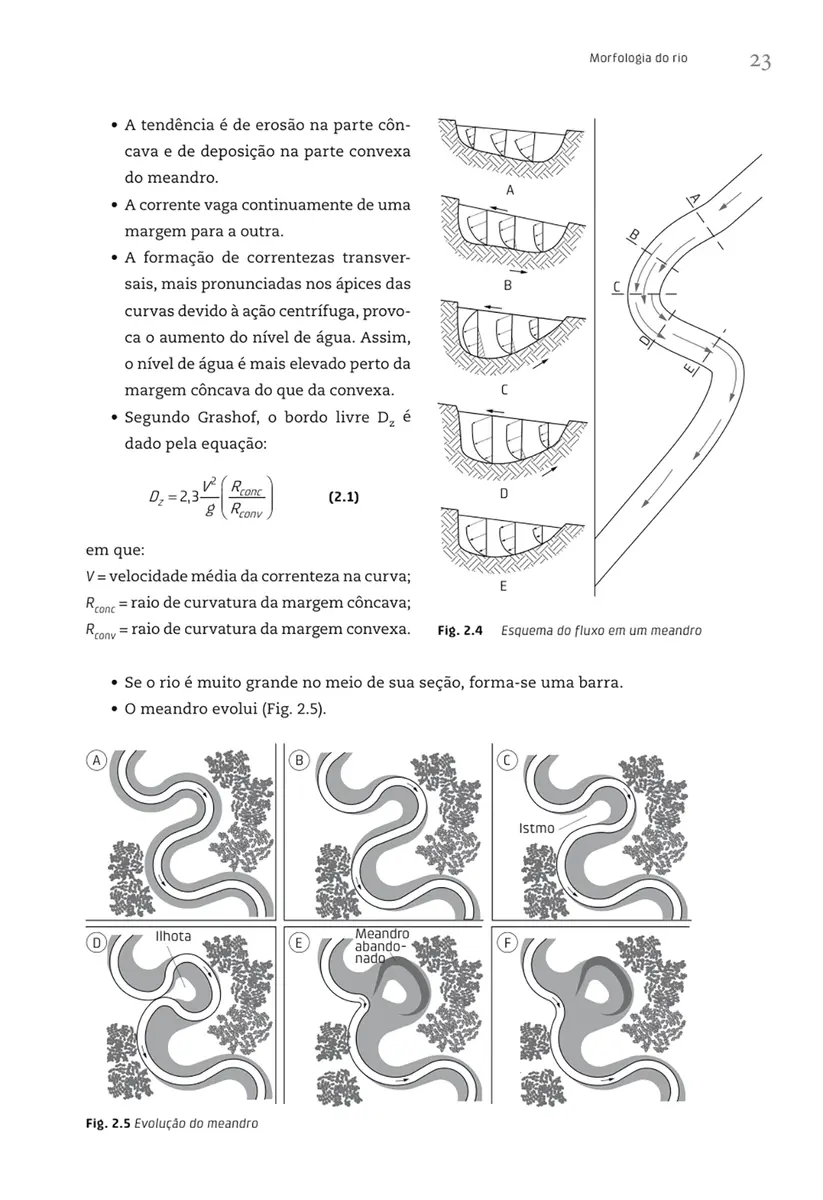 Morfologia do rio 23

• A tendência é de erosão na parte côncava e de deposição na parte convexa do meandro.
• A corrente vaga continuamente de uma margem para a outra.
• A formação de correntezas transversais, mais pronunciadas nos ápices das curvas devido à ação centrífuga, provoca o aumento do nível de água. Assim, o nível de água é mais elevado perto da margem côncava do que da convexa.
• Segundo Grashof, o bordo livre $D_z$ é dado pela equação:

$D_z = 2{,}3\frac{V^2}{g}\left(\frac{R_{conc}}{R_{conv}}\right)$ (2.1)

em que:
$V$ = velocidade média da correnteza na curva;
$R_{conc}$ = raio de curvatura da margem côncava;
$R_{conv}$ = raio de curvatura da margem convexa.

A
B
C
D
E

A
B
C
D
E

Fig. 2.4 Esquema do fluxo em um meandro

• Se o rio é muito grande no meio de sua seção, forma-se uma barra.
• O meandro evolui (Fig. 2.5).

A
B
C
Istmo
D
Ilhota
E
Meandro abandonado
F

Fig. 2.5 Evolução do meandro