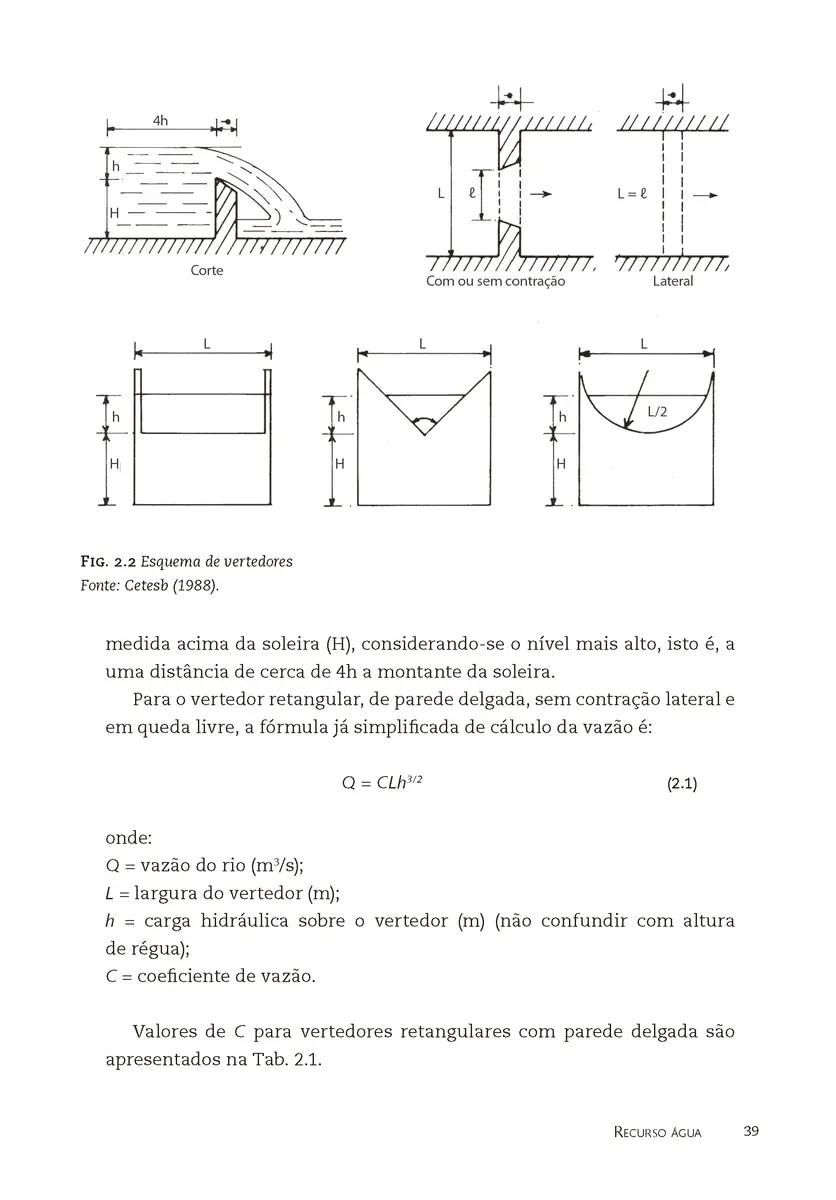 4h
h
H
Corte

L
ℓ
Com ou sem contração

L = ℓ
Lateral

L
h
H

L
h
H

L
L/2
h
H

FIG. 2.2 Esquema de vertedores
Fonte: Cetesb (1988).

medida acima da soleira (H), considerando-se o nível mais alto, isto é, a uma distância de cerca de 4h a montante da soleira.

Para o vertedor retangular, de parede delgada, sem contração lateral e em queda livre, a fórmula já simplificada de cálculo da vazão é:

$Q = CLh^{3/2}$ (2.1)

onde:
$Q$ = vazão do rio ($m^3/s$);
$L$ = largura do vertedor (m);
$h$ = carga hidráulica sobre o vertedor (m) (não confundir com altura de régua);
$C$ = coeficiente de vazão.

Valores de $C$ para vertedores retangulares com parede delgada são apresentados na Tab. 2.1.

RECURSO ÁGUA 39