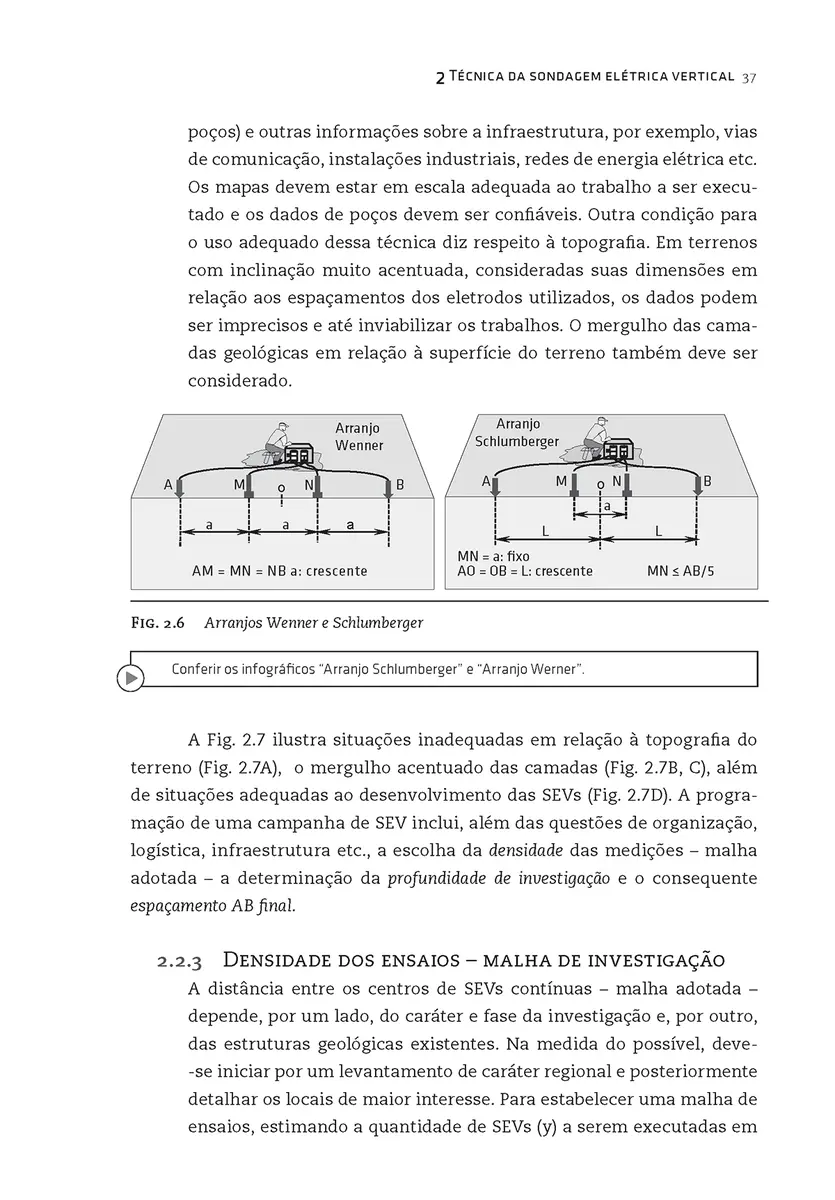 2 Técnica da sondagem elétrica vertical 37

poços) e outras informações sobre a infraestrutura, por exemplo, vias de comunicação, instalações industriais, redes de energia elétrica etc. Os mapas devem estar em escala adequada ao trabalho a ser executado e os dados de poços devem ser confiáveis. Outra condição para o uso adequado dessa técnica diz respeito à topografia. Em terrenos com inclinação muito acentuada, consideradas suas dimensões em relação aos espaçamentos dos eletrodos utilizados, os dados podem ser imprecisos e até inviabilizar os trabalhos. O mergulho das camadas geológicas em relação à superfície do terreno também deve ser considerado.

Arranjo Wenner
A M o N B
a a a
AM = MN = NB a: crescente

Arranjo Schlumberger
A M o N B
a
L L
MN = a: fixo
AO = OB = L: crescente
MN ≤ AB/5

Fig. 2.6 Arranjos Wenner e Schlumberger

Conferir os infográficos "Arranjo Schlumberger" e "Arranjo Werner".

A Fig. 2.7 ilustra situações inadequadas em relação à topografia do terreno (Fig. 2.7A), o mergulho acentuado das camadas (Fig. 2.7B, C), além de situações adequadas ao desenvolvimento das SEVs (Fig. 2.7D). A programação de uma campanha de SEV inclui, além das questões de organização, logística, infraestrutura etc., a escolha da densidade das medições – malha adotada – a determinação da profundidade de investigação e o consequente espaçamento AB final.

2.2.3 Densidade dos ensaios – malha de investigação
A distância entre os centros de SEVs contínuas – malha adotada – depende, por um lado, do caráter e fase da investigação e, por outro, das estruturas geológicas existentes. Na medida do possível, deve-se iniciar por um levantamento de caráter regional e posteriormente detalhar os locais de maior interesse. Para estabelecer uma malha de ensaios, estimando a quantidade de SEVs (y) a serem executadas em