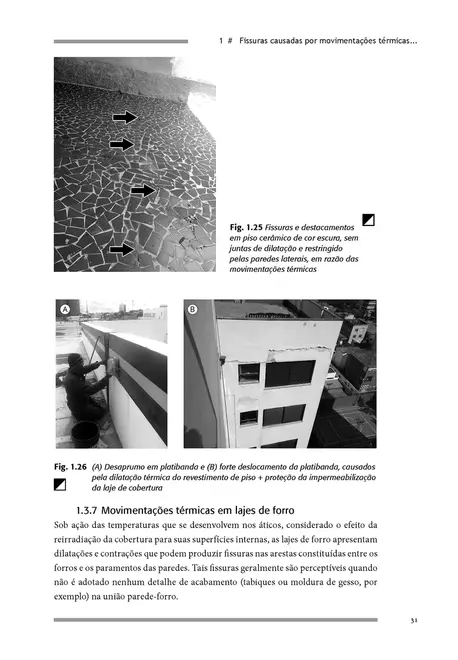 1 # Fissuras causadas por movimentações térmicas...

Fig. 1.25 Fissuras e destacamentos em piso cerâmico de cor escura, sem juntas de dilatação e restringido pelas paredes laterais, em razão das movimentações térmicas

A

B

Fig. 1.26 (A) Desaprumo em platibanda e (B) forte deslocamento da platibanda, causados pela dilatação térmica do revestimento de piso + proteção da impermeabilização da laje de cobertura

1.3.7 Movimentações térmicas em lajes de forro

Sob ação das temperaturas que se desenvolvem nos áticos, considerado o efeito da reirradiação da cobertura para suas superfícies internas, as lajes de forro apresentam dilatações e contrações que podem produzir fissuras nas arestas constituídas entre os forros e os paramentos das paredes. Tais fissuras geralmente são perceptíveis quando não é adotado nenhum detalhe de acabamento (tabiques ou moldura de gesso, por exemplo) na união parede-forro.

31