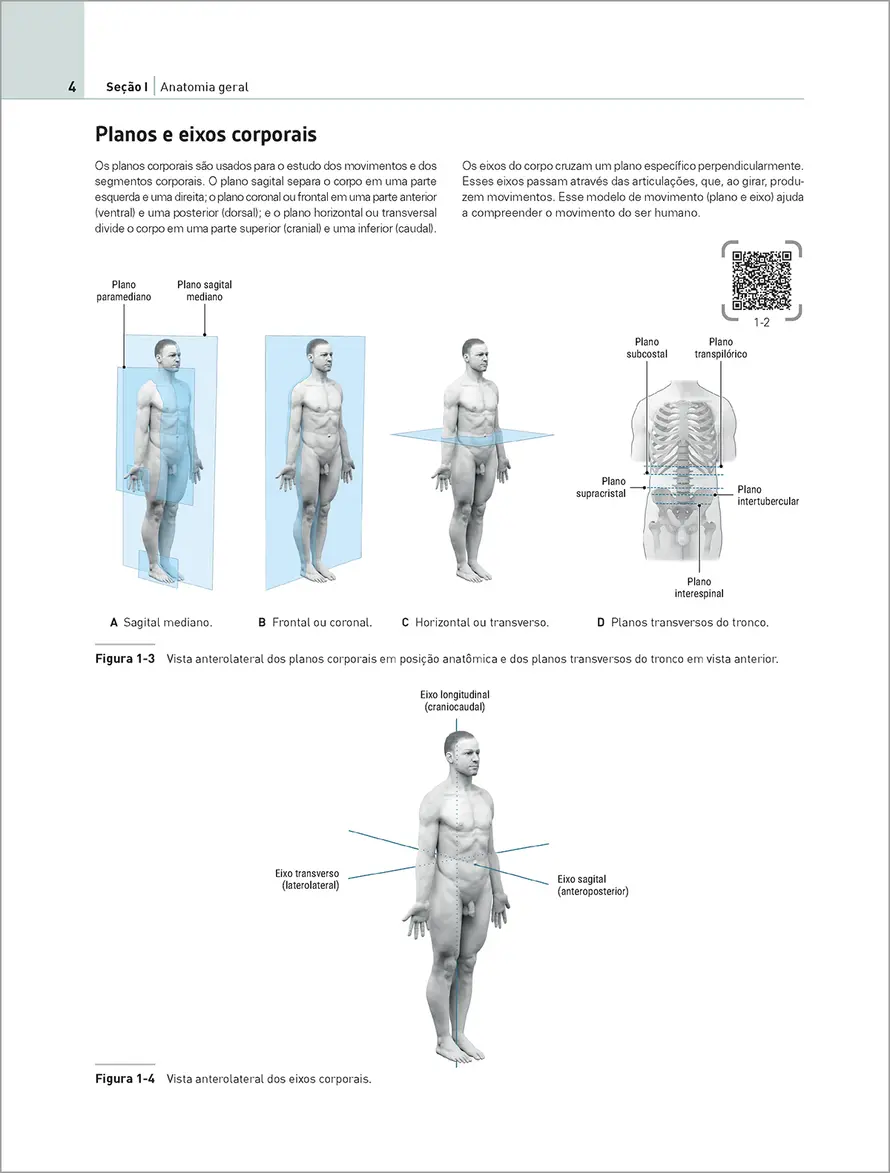 4 Seção I | Anatomia geral

Planos e eixos corporais

Os planos corporais são usados para o estudo dos movimentos e dos segmentos corporais. O plano sagital separa o corpo em uma parte esquerda e uma direita; o plano coronal ou frontal em uma parte anterior (ventral) e uma posterior (dorsal); e o plano horizontal ou transversal divide o corpo em uma parte superior (cranial) e uma inferior (caudal).

Os eixos do corpo cruzam um plano específico perpendicularmente. Esses eixos passam através das articulações, que, ao girar, produzem movimentos. Esse modelo de movimento (plano e eixo) ajuda a compreender o movimento do ser humano.

1-2

Plano paramediano

Plano sagital mediano

Plano subcostal

Plano transpilórico

Plano supracristal

Plano intertubercular

Plano interespinal

A Sagital mediano.

B Frontal ou coronal.

C Horizontal ou transverso.

D Planos transversos do tronco.

Figura 1-3 Vista anterolateral dos planos corporais em posição anatômica e dos planos transversos do tronco em vista anterior.

Eixo longitudinal (craniocaudal)

Eixo transverso (laterolateral)

Eixo sagital (anteroposterior)

Figura 1-4 Vista anterolateral dos eixos corporais.