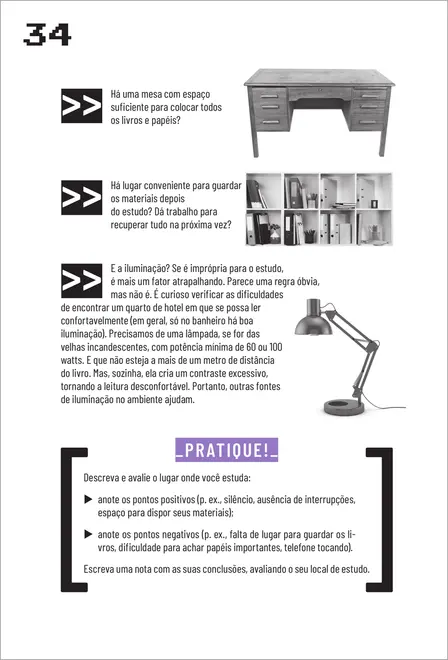 34

>> Há uma mesa com espaço suficiente para colocar todos os livros e papéis?

>> Há lugar conveniente para guardar os materiais depois do estudo? Dá trabalho para recuperar tudo na próxima vez?

>> E a iluminação? Se é imprópria para o estudo, é mais um fator atrapalhando. Parece uma regra óbvia, mas não é. É curioso verificar as dificuldades de encontrar um quarto de hotel em que se possa ler confortavelmente (em geral, só no banheiro há boa iluminação). Precisamos de uma lâmpada, se for das velhas incandescentes, com potência mínima de 60 ou 100 watts. E que não esteja a mais de um metro de distância do livro. Mas, sozinha, ela cria um contraste excessivo, tornando a leitura desconfortável. Portanto, outras fontes de iluminação no ambiente ajudam.

_PRATIQUE!_

Descreva e avalie o lugar onde você estuda:

▶ anote os pontos positivos (p. ex., silêncio, ausência de interrupções, espaço para dispor seus materiais);

▶ anote os pontos negativos (p. ex., falta de lugar para guardar os livros, dificuldade para achar papéis importantes, telefone tocando).

Escreva uma nota com as suas conclusões, avaliando o seu local de estudo.