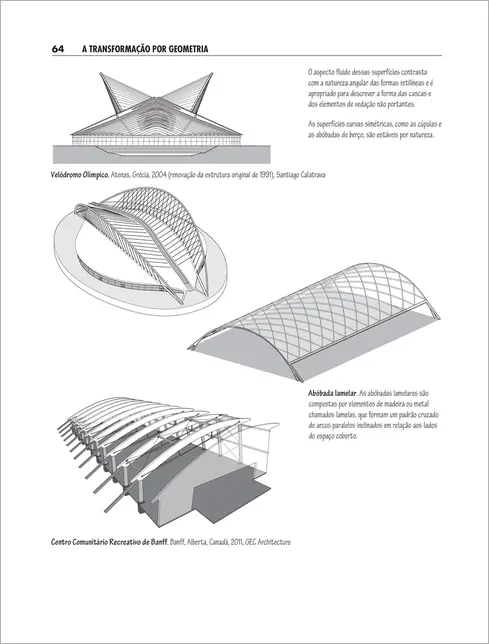 64 A TRANSFORMAÇÃO POR GEOMETRIA

O aspecto fluido dessas superfícies contrasta com a natureza angular das formas retilíneas e é apropriado para descrever a forma das cascas e dos elementos de vedação não portantes.

As superfícies curvas simétricas, como as cúpulas e as abóbadas de berço, são estáveis por natureza.

Velódromo Olímpico, Atenas, Grécia, 2004 (renovação da estrutura original de 1991), Santiago Calatrava

Abóbada lamelar. As abóbadas lamelares são compostas por elementos de madeira ou metal chamados lamelas, que formam um padrão cruzado de arcos paralelos inclinados em relação aos lados do espaço coberto.

Centro Comunitário Recreativo de Banff, Banff, Alberta, Canadá, 2011, GEC Architecture