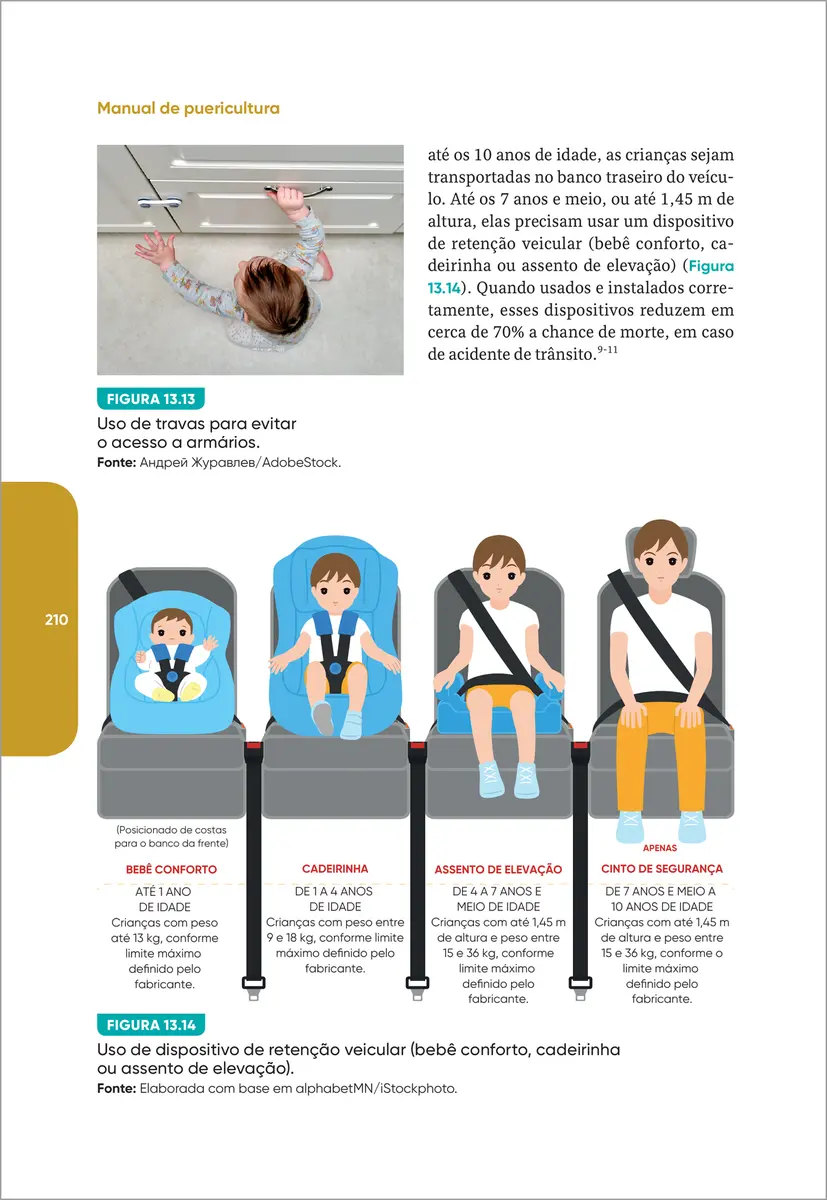 Manual de puericultura

até os 10 anos de idade, as crianças sejam transportadas no banco traseiro do veículo. Até os 7 anos e meio, ou até 1,45 m de altura, elas precisam usar um dispositivo de retenção veicular (bebê conforto, cadeirinha ou assento de elevação) (Figura 13.14). Quando usados e instalados corretamente, esses dispositivos reduzem em cerca de 70% a chance de morte, em caso de acidente de trânsito.$^{9-11}$

FIGURA 13.13
Uso de travas para evitar o acesso a armários.
Fonte: Андрей Журавлев/AdobeStock.

210

(Posicionado de costas para o banco da frente)

BEBÊ CONFORTO
ATÉ 1 ANO DE IDADE
Crianças com peso até 13 kg, conforme limite máximo definido pelo fabricante.

CADEIRINHA
DE 1 A 4 ANOS DE IDADE
Crianças com peso entre 9 e 18 kg, conforme limite máximo definido pelo fabricante.

ASSENTO DE ELEVAÇÃO
DE 4 A 7 ANOS E MEIO DE IDADE
Crianças com até 1,45 m de altura e peso entre 15 e 36 kg, conforme limite máximo definido pelo fabricante.

APENAS
CINTO DE SEGURANÇA
DE 7 ANOS E MEIO A 10 ANOS DE IDADE
Crianças com até 1,45 m de altura e peso entre 15 e 36 kg, conforme o limite máximo definido pelo fabricante.

FIGURA 13.14
Uso de dispositivo de retenção veicular (bebê conforto, cadeirinha ou assento de elevação).
Fonte: Elaborada com base em alphabetMN/iStockphoto.