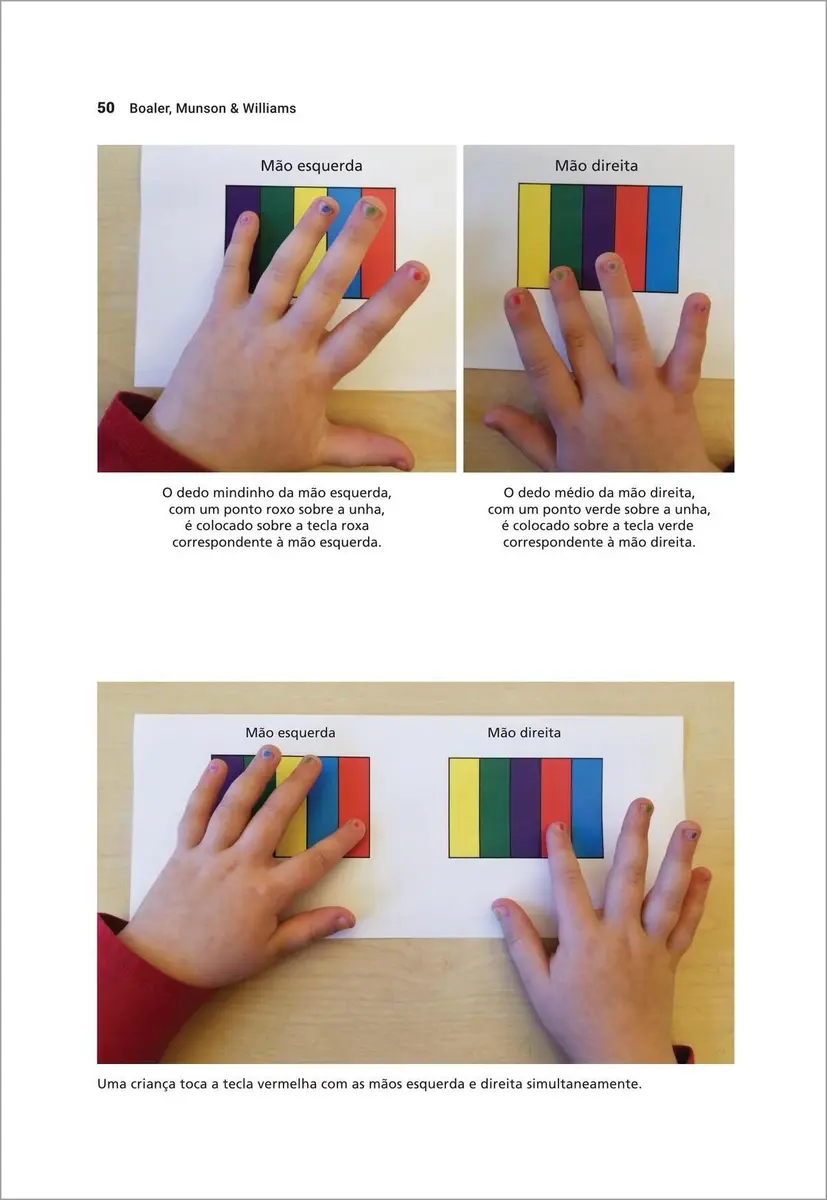 50 Boaler, Munson & Williams

Mão esquerda

Mão direita

O dedo mindinho da mão esquerda, com um ponto roxo sobre a unha, é colocado sobre a tecla roxa correspondente à mão esquerda.

O dedo médio da mão direita, com um ponto verde sobre a unha, é colocado sobre a tecla verde correspondente à mão direita.

Mão esquerda

Mão direita

Uma criança toca a tecla vermelha com as mãos esquerda e direita simultaneamente.