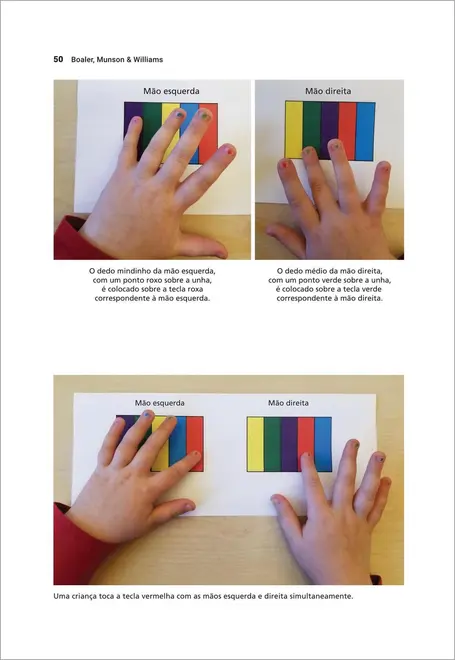 50 Boaler, Munson & Williams

Mão esquerda

Mão direita

O dedo mindinho da mão esquerda, com um ponto roxo sobre a unha, é colocado sobre a tecla roxa correspondente à mão esquerda.

O dedo médio da mão direita, com um ponto verde sobre a unha, é colocado sobre a tecla verde correspondente à mão direita.

Mão esquerda

Mão direita

Uma criança toca a tecla vermelha com as mãos esquerda e direita simultaneamente.