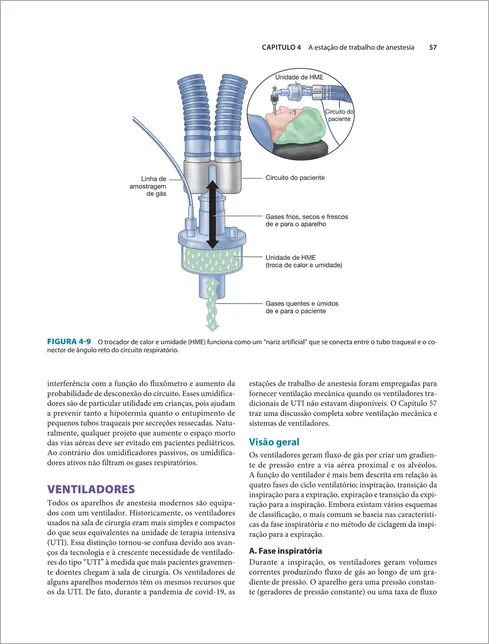 CAPÍTULO 4 A estação de trabalho de anestesia 57

Unidade de HME

Circuito do paciente

Linha de amostragem de gás

Circuito do paciente

Gases frios, secos e frescos de e para o aparelho

Unidade de HME (troca de calor e umidade)

Gases quentes e úmidos de e para o paciente

FIGURA 4-9 O trocador de calor e umidade (HME) funciona como um "nariz artificial" que se conecta entre o tubo traqueal e o conector de ângulo reto do circuito respiratório.

interferência com a função do fluxômetro e aumento da probabilidade de desconexão do circuito. Esses umidificadores são de particular utilidade em crianças, pois ajudam a prevenir tanto a hipotermia quanto o entupimento de pequenos tubos traqueais por secreções ressecadas. Naturalmente, qualquer projeto que aumente o espaço morto das vias aéreas deve ser evitado em pacientes pediátricos. Ao contrário dos umidificadores passivos, os umidificadores ativos não filtram os gases respiratórios.

VENTILADORES

Todos os aparelhos de anestesia modernos são equipados com um ventilador. Historicamente, os ventiladores usados na sala de cirurgia eram mais simples e compactos do que seus equivalentes na unidade de terapia intensiva (UTI). Essa distinção tornou-se confusa devido aos avanços da tecnologia e à crescente necessidade de ventiladores do tipo "UTI" à medida que mais pacientes gravemente doentes chegam à sala de cirurgia. Os ventiladores de alguns aparelhos modernos têm os mesmos recursos que os da UTI. De fato, durante a pandemia de covid-19, as estações de trabalho de anestesia foram empregadas para fornecer ventilação mecânica quando os ventiladores tradicionais de UTI não estavam disponíveis. O Capítulo 57 traz uma discussão completa sobre ventilação mecânica e sistemas de ventiladores.

Visão geral

Os ventiladores geram fluxo de gás por criar um gradiente de pressão entre a via aérea proximal e os alvéolos. A função do ventilador é mais bem descrita em relação às quatro fases do ciclo ventilatório: inspiração, transição da inspiração para a expiração, expiração e transição da expiração para a inspiração. Embora existam vários esquemas de classificação, o mais comum se baseia nas características da fase inspiratória e no método de ciclagem da inspiração para a expiração.

A. Fase inspiratória

Durante a inspiração, os ventiladores geram volumes correntes produzindo fluxo de gás ao longo de um gradiente de pressão. O aparelho gera uma pressão constante (geradores de pressão constante) ou uma taxa de fluxo