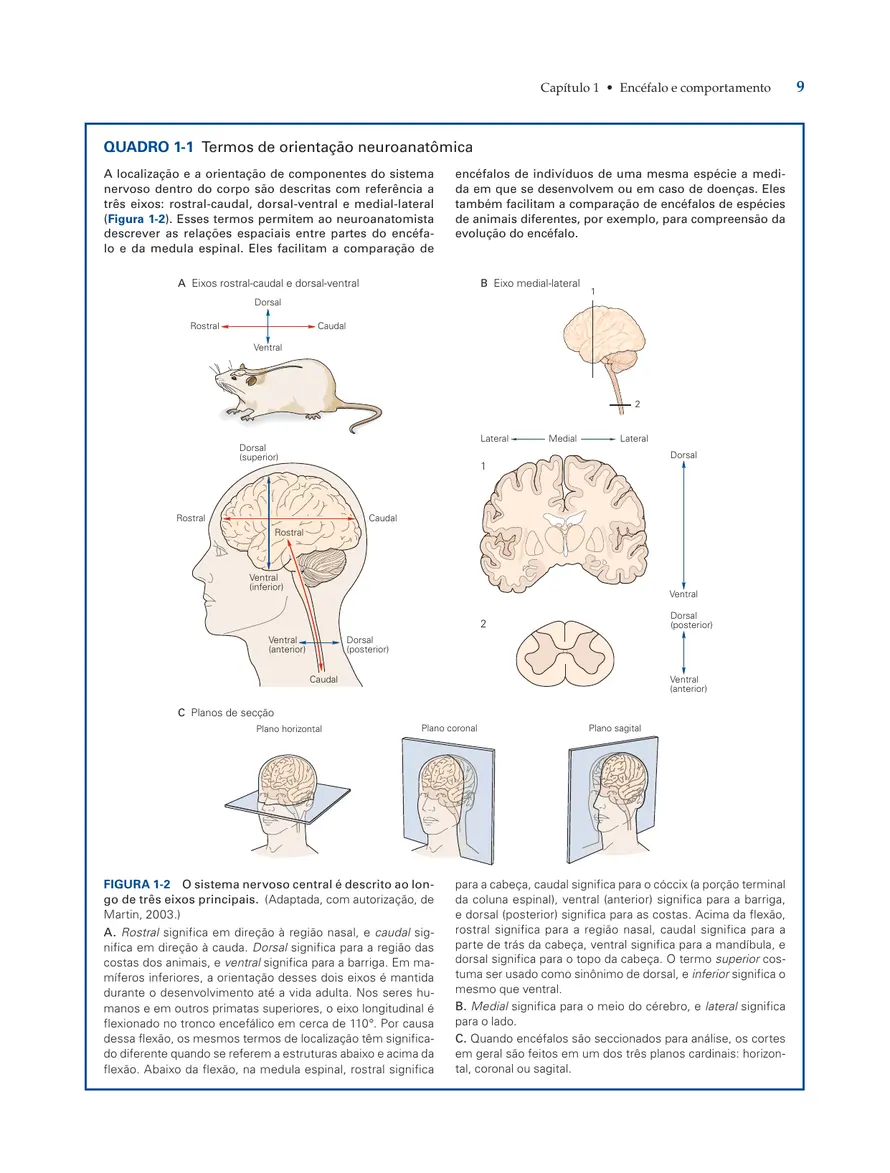 Capítulo 1 • Encéfalo e comportamento 9

QUADRO 1-1 Termos de orientação neuroanatômica

A localização e a orientação de componentes do sistema nervoso dentro do corpo são descritas com referência a três eixos: rostral-caudal, dorsal-ventral e medial-lateral (Figura 1-2). Esses termos permitem ao neuroanatomista descrever as relações espaciais entre partes do encéfalo e da medula espinal. Eles facilitam a comparação de encéfalos de indivíduos de uma mesma espécie a medida em que se desenvolvem ou em caso de doenças. Eles também facilitam a comparação de encéfalos de espécies de animais diferentes, por exemplo, para compreensão da evolução do encéfalo.

A Eixos rostral-caudal e dorsal-ventral

Dorsal
Rostral
Caudal
Ventral

Dorsal (superior)
Rostral
Caudal
Rostral
Ventral (inferior)
Ventral (anterior)
Dorsal (posterior)
Caudal

B Eixo medial-lateral

1
2

Lateral
Medial
Lateral
1
Dorsal
Ventral
2
Dorsal (posterior)
Ventral (anterior)

C Planos de secção

Plano horizontal
Plano coronal
Plano sagital

FIGURA 1-2 O sistema nervoso central é descrito ao longo de três eixos principais. (Adaptada, com autorização, de Martin, 2003.)

A. Rostral significa em direção à região nasal, e caudal significa em direção à cauda. Dorsal significa para a região das costas dos animais, e ventral significa para a barriga. Em mamíferos inferiores, a orientação desses dois eixos é mantida durante o desenvolvimento até a vida adulta. Nos seres humanos e em outros primatas superiores, o eixo longitudinal é flexionado no tronco encefálico em cerca de 110°. Por causa dessa flexão, os mesmos termos de localização têm significado diferente quando se referem a estruturas abaixo e acima da flexão. Abaixo da flexão, na medula espinal, rostral significa para a cabeça, caudal significa para o cóccix (a porção terminal da coluna espinal), ventral (anterior) significa para a barriga, e dorsal (posterior) significa para as costas. Acima da flexão, rostral significa para a região nasal, caudal significa para a parte de trás da cabeça, ventral significa para a mandíbula, e dorsal significa para o topo da cabeça. O termo superior costuma ser usado como sinônimo de dorsal, e inferior significa o mesmo que ventral.

B. Medial significa para o meio do cérebro, e lateral significa para o lado.

C. Quando encéfalos são seccionados para análise, os cortes em geral são feitos em um dos três planos cardinais: horizontal, coronal ou sagital.