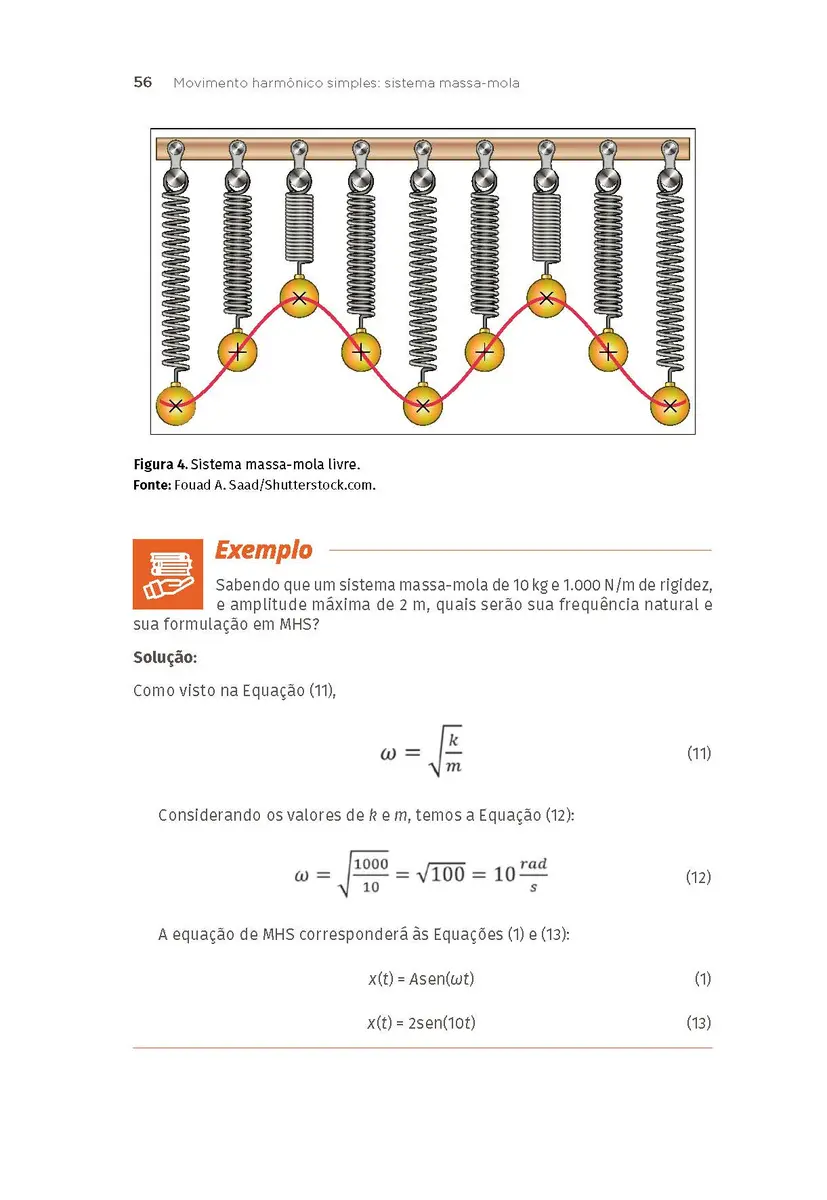 56 Movimento harmônico simples: sistema massa-mola

Figura 4. Sistema massa-mola livre.
Fonte: Fouad A. Saad/Shutterstock.com.

Exemplo

Sabendo que um sistema massa-mola de 10 kg e 1.000 N/m de rigidez, e amplitude máxima de 2 m, quais serão sua frequência natural e sua formulação em MHS?

Solução:

Como visto na Equação (11),

$\omega = \sqrt{\frac{k}{m}}$ (11)

Considerando os valores de $k$ e $m$, temos a Equação (12):

$\omega = \sqrt{\frac{1000}{10}} = \sqrt{100} = 10\frac{rad}{s}$ (12)

A equação de MHS corresponderá às Equações (1) e (13):

$x(t) = A\text{sen}(\omega t)$ (1)

$x(t) = 2\text{sen}(10t)$ (13)