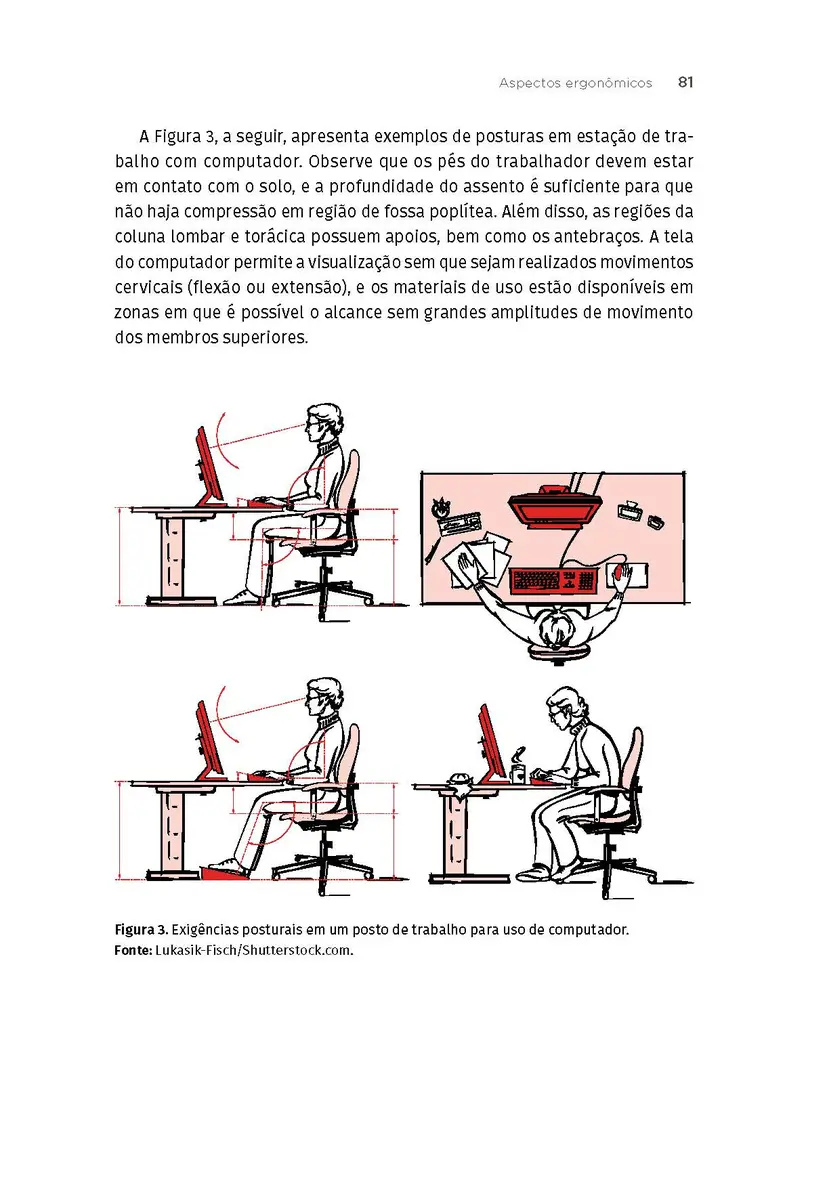 Aspectos ergonômicos 81

A Figura 3, a seguir, apresenta exemplos de posturas em estação de trabalho com computador. Observe que os pés do trabalhador devem estar em contato com o solo, e a profundidade do assento é suficiente para que não haja compressão em região de fossa poplítea. Além disso, as regiões da coluna lombar e torácica possuem apoios, bem como os antebraços. A tela do computador permite a visualização sem que sejam realizados movimentos cervicais (flexão ou extensão), e os materiais de uso estão disponíveis em zonas em que é possível o alcance sem grandes amplitudes de movimento dos membros superiores.

Figura 3. Exigências posturais em um posto de trabalho para uso de computador.
Fonte: Lukasik-Fisch/Shutterstock.com.