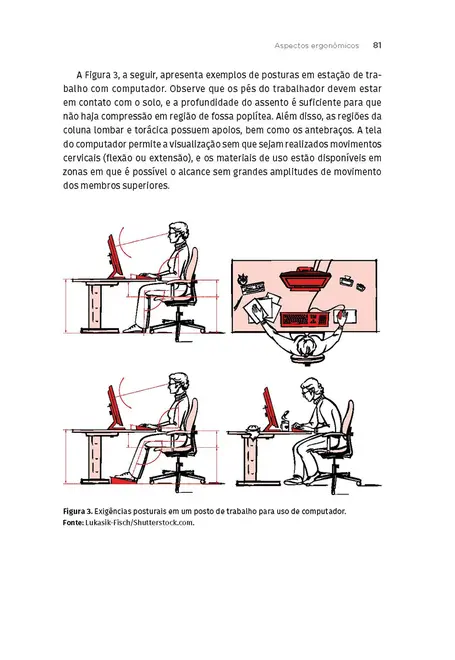 Aspectos ergonômicos 81

A Figura 3, a seguir, apresenta exemplos de posturas em estação de trabalho com computador. Observe que os pés do trabalhador devem estar em contato com o solo, e a profundidade do assento é suficiente para que não haja compressão em região de fossa poplítea. Além disso, as regiões da coluna lombar e torácica possuem apoios, bem como os antebraços. A tela do computador permite a visualização sem que sejam realizados movimentos cervicais (flexão ou extensão), e os materiais de uso estão disponíveis em zonas em que é possível o alcance sem grandes amplitudes de movimento dos membros superiores.

Figura 3. Exigências posturais em um posto de trabalho para uso de computador.
Fonte: Lukasik-Fisch/Shutterstock.com.