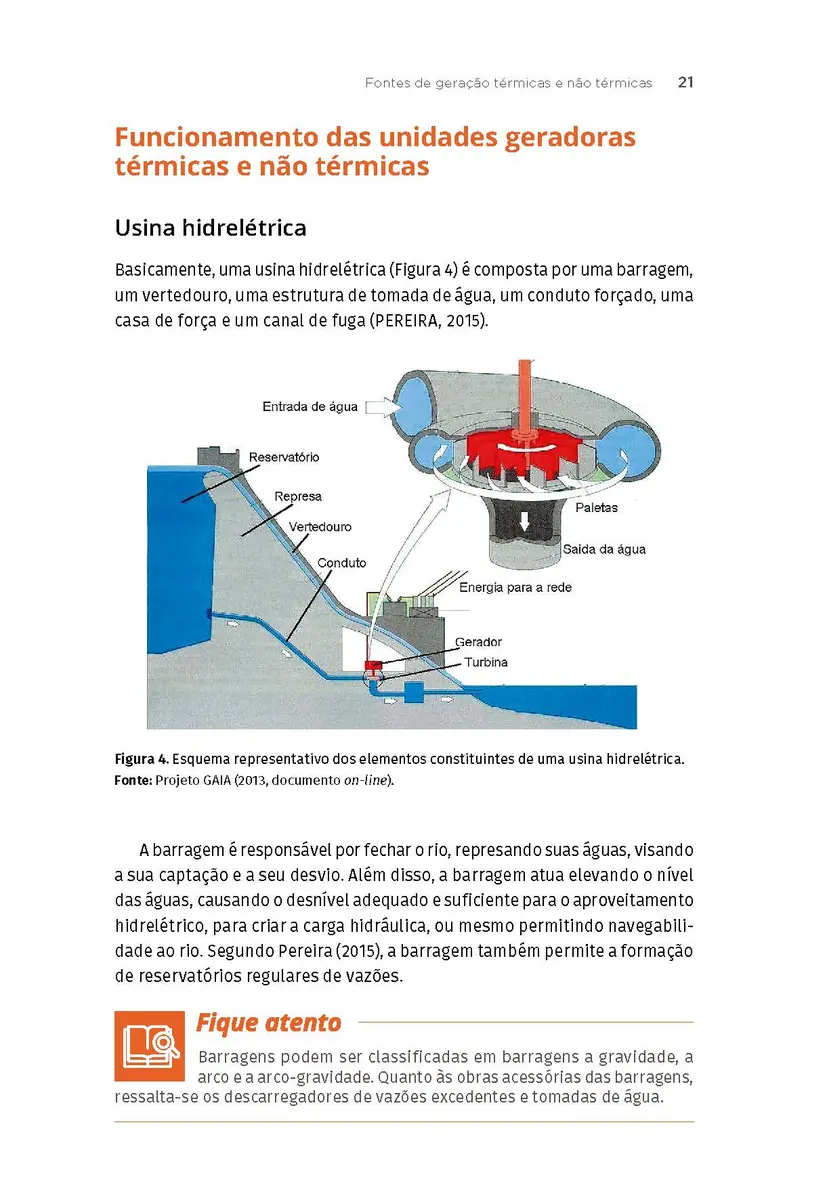 Fontes de geração térmicas e não térmicas 21

Funcionamento das unidades geradoras térmicas e não térmicas

Usina hidrelétrica

Basicamente, uma usina hidrelétrica (Figura 4) é composta por uma barragem, um vertedouro, uma estrutura de tomada de água, um conduto forçado, uma casa de força e um canal de fuga (PEREIRA, 2015).

Entrada de água
Reservatório
Represa
Vertedouro
Conduto
Paletas
Saída da água
Energia para a rede
Gerador
Turbina

Figura 4. Esquema representativo dos elementos constituintes de uma usina hidrelétrica.
Fonte: Projeto GAIA (2013, documento on-line).

A barragem é responsável por fechar o rio, represando suas águas, visando a sua captação e a seu desvio. Além disso, a barragem atua elevando o nível das águas, causando o desnível adequado e suficiente para o aproveitamento hidrelétrico, para criar a carga hidráulica, ou mesmo permitindo navegabilidade ao rio. Segundo Pereira (2015), a barragem também permite a formação de reservatórios regulares de vazões.

Fique atento

Barragens podem ser classificadas em barragens a gravidade, a arco e a arco-gravidade. Quanto às obras acessórias das barragens, ressalta-se os descarregadores de vazões excedentes e tomadas de água.