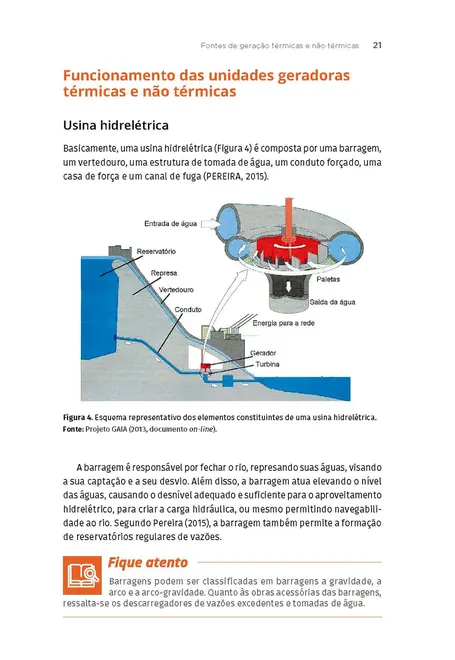 Fontes de geração térmicas e não térmicas 21

Funcionamento das unidades geradoras térmicas e não térmicas

Usina hidrelétrica

Basicamente, uma usina hidrelétrica (Figura 4) é composta por uma barragem, um vertedouro, uma estrutura de tomada de água, um conduto forçado, uma casa de força e um canal de fuga (PEREIRA, 2015).

Entrada de água
Reservatório
Represa
Vertedouro
Conduto
Paletas
Saída da água
Energia para a rede
Gerador
Turbina

Figura 4. Esquema representativo dos elementos constituintes de uma usina hidrelétrica.
Fonte: Projeto GAIA (2013, documento on-line).

A barragem é responsável por fechar o rio, represando suas águas, visando a sua captação e a seu desvio. Além disso, a barragem atua elevando o nível das águas, causando o desnível adequado e suficiente para o aproveitamento hidrelétrico, para criar a carga hidráulica, ou mesmo permitindo navegabilidade ao rio. Segundo Pereira (2015), a barragem também permite a formação de reservatórios regulares de vazões.

Fique atento

Barragens podem ser classificadas em barragens a gravidade, a arco e a arco-gravidade. Quanto às obras acessórias das barragens, ressalta-se os descarregadores de vazões excedentes e tomadas de água.