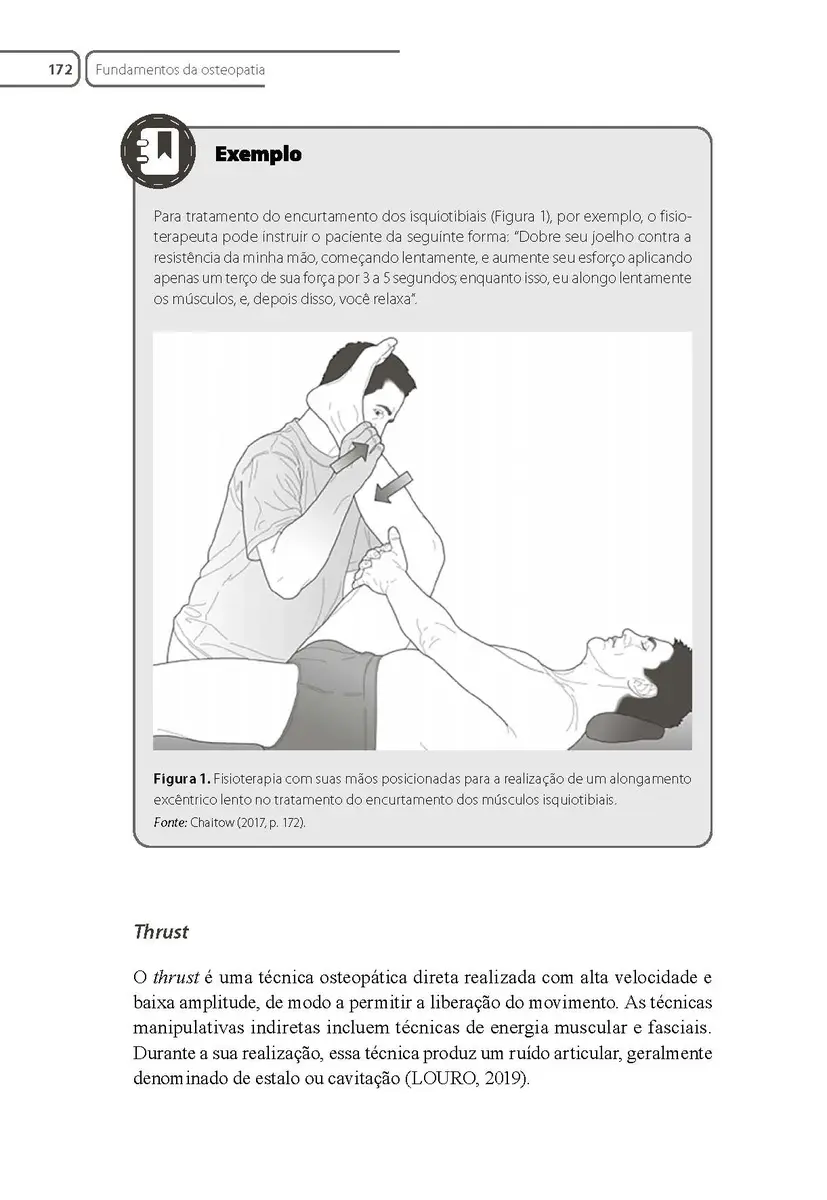 172 Fundamentos da osteopatia

Exemplo

Para tratamento do encurtamento dos isquiotibiais (Figura 1), por exemplo, o fisioterapeuta pode instruir o paciente da seguinte forma: "Dobre seu joelho contra a resistência da minha mão, começando lentamente, e aumente seu esforço aplicando apenas um terço de sua força por 3 a 5 segundos; enquanto isso, eu alongo lentamente os músculos, e, depois disso, você relaxa".

Figura 1. Fisioterapia com suas mãos posicionadas para a realização de um alongamento excêntrico lento no tratamento do encurtamento dos músculos isquiotibiais.
Fonte: Chaitow (2017, p. 172).

Thrust

O thrust é uma técnica osteopática direta realizada com alta velocidade e baixa amplitude, de modo a permitir a liberação do movimento. As técnicas manipulativas indiretas incluem técnicas de energia muscular e fasciais. Durante a sua realização, essa técnica produz um ruído articular, geralmente denominado de estalo ou cavitação (LOURO, 2019).