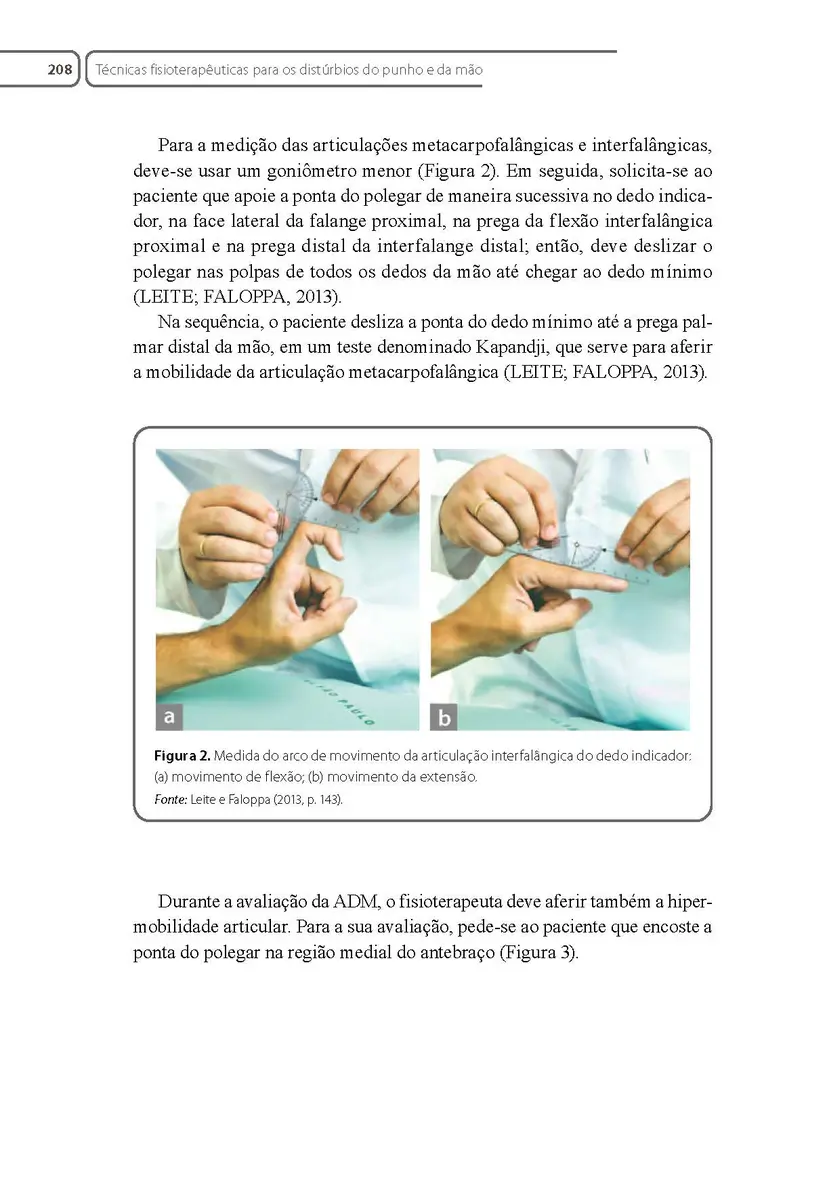 208 Técnicas fisioterapêuticas para os distúrbios do punho e da mão

Para a medição das articulações metacarpofalângicas e interfalângicas, deve-se usar um goniômetro menor (Figura 2). Em seguida, solicita-se ao paciente que apoie a ponta do polegar de maneira sucessiva no dedo indicador, na face lateral da falange proximal, na prega da flexão interfalângica proximal e na prega distal da interfalange distal; então, deve deslizar o polegar nas polpas de todos os dedos da mão até chegar ao dedo mínimo (LEITE; FALOPPA, 2013).

Na sequência, o paciente desliza a ponta do dedo mínimo até a prega palmar distal da mão, em um teste denominado Kapandji, que serve para aferir a mobilidade da articulação metacarpofalângica (LEITE; FALOPPA, 2013).

a

b

Figura 2. Medida do arco de movimento da articulação interfalângica do dedo indicador: (a) movimento de flexão; (b) movimento da extensão.
Fonte: Leite e Faloppa (2013, p. 143).

Durante a avaliação da ADM, o fisioterapeuta deve aferir também a hipermobilidade articular. Para a sua avaliação, pede-se ao paciente que encoste a ponta do polegar na região medial do antebraço (Figura 3).