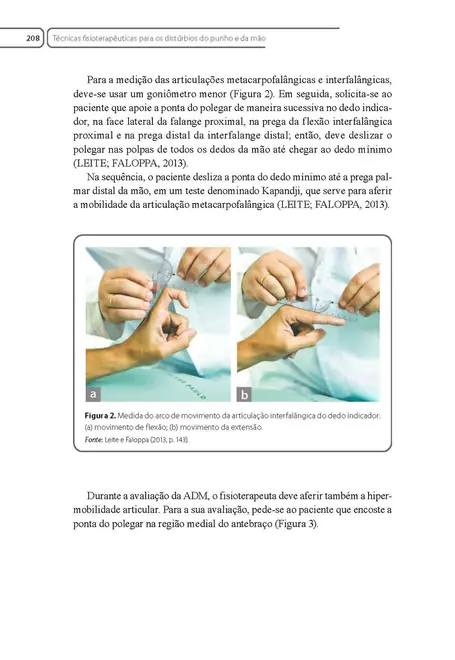 208 Técnicas fisioterapêuticas para os distúrbios do punho e da mão

Para a medição das articulações metacarpofalângicas e interfalângicas, deve-se usar um goniômetro menor (Figura 2). Em seguida, solicita-se ao paciente que apoie a ponta do polegar de maneira sucessiva no dedo indicador, na face lateral da falange proximal, na prega da flexão interfalângica proximal e na prega distal da interfalange distal; então, deve deslizar o polegar nas polpas de todos os dedos da mão até chegar ao dedo mínimo (LEITE; FALOPPA, 2013).

Na sequência, o paciente desliza a ponta do dedo mínimo até a prega palmar distal da mão, em um teste denominado Kapandji, que serve para aferir a mobilidade da articulação metacarpofalângica (LEITE; FALOPPA, 2013).

a

b

Figura 2. Medida do arco de movimento da articulação interfalângica do dedo indicador: (a) movimento de flexão; (b) movimento da extensão.
Fonte: Leite e Faloppa (2013, p. 143).

Durante a avaliação da ADM, o fisioterapeuta deve aferir também a hipermobilidade articular. Para a sua avaliação, pede-se ao paciente que encoste a ponta do polegar na região medial do antebraço (Figura 3).