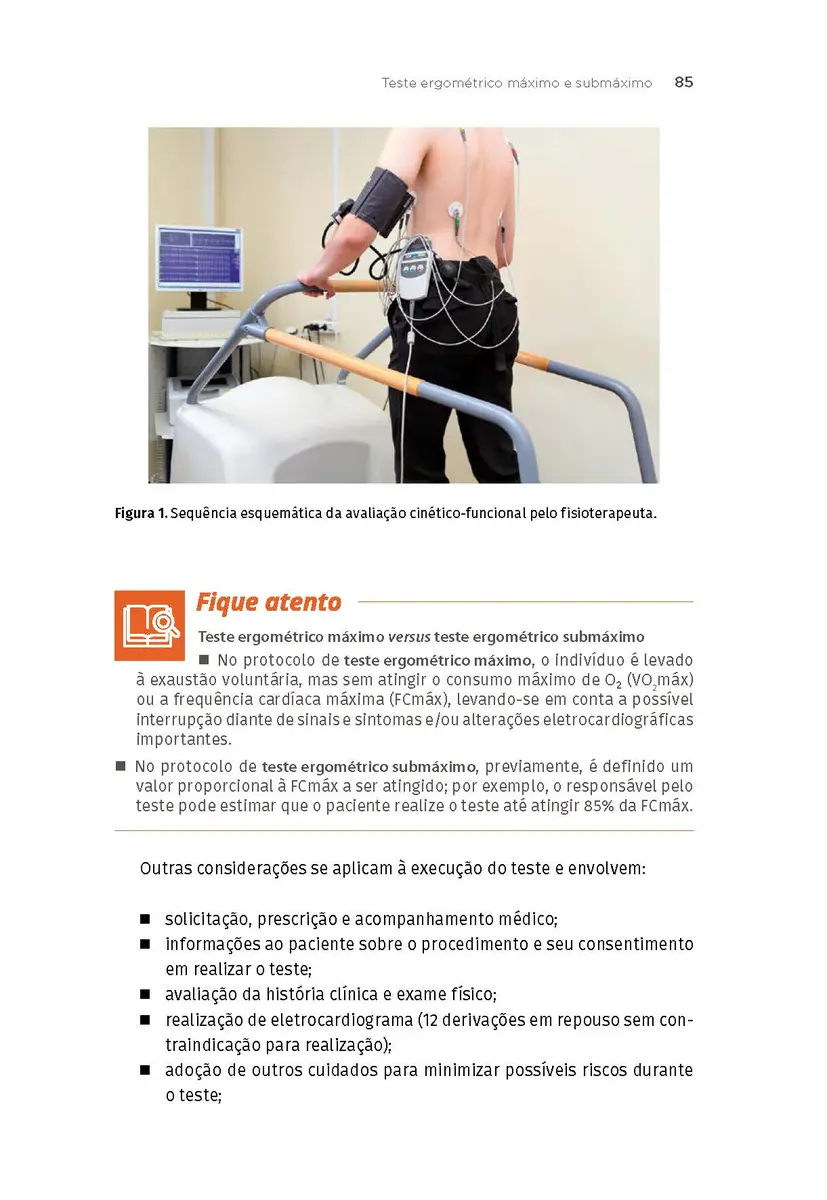 Teste ergométrico máximo e submáximo 85

Figura 1. Sequência esquemática da avaliação cinético-funcional pelo fisioterapeuta.

Fique atento

Teste ergométrico máximo versus teste ergométrico submáximo

■ No protocolo de teste ergométrico máximo, o indivíduo é levado à exaustão voluntária, mas sem atingir o consumo máximo de $O_2$ ($VO_2$máx) ou a frequência cardíaca máxima (FCmáx), levando-se em conta a possível interrupção diante de sinais e sintomas e/ou alterações eletrocardiográficas importantes.

■ No protocolo de teste ergométrico submáximo, previamente, é definido um valor proporcional à FCmáx a ser atingido; por exemplo, o responsável pelo teste pode estimar que o paciente realize o teste até atingir 85% da FCmáx.

Outras considerações se aplicam à execução do teste e envolvem:

■ solicitação, prescrição e acompanhamento médico;
■ informações ao paciente sobre o procedimento e seu consentimento em realizar o teste;
■ avaliação da história clínica e exame físico;
■ realização de eletrocardiograma (12 derivações em repouso sem contraindicação para realização);
■ adoção de outros cuidados para minimizar possíveis riscos durante o teste;