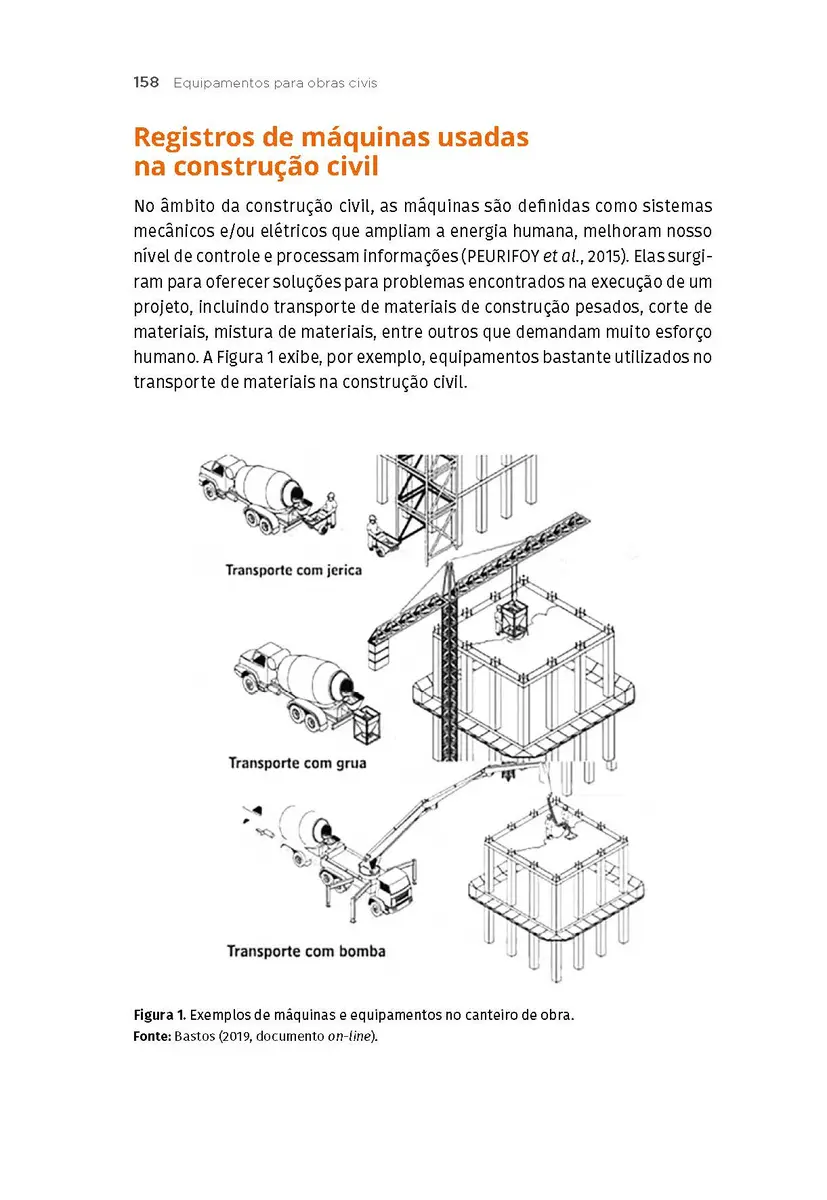 158 Equipamentos para obras civis

Registros de máquinas usadas na construção civil

No âmbito da construção civil, as máquinas são definidas como sistemas mecânicos e/ou elétricos que ampliam a energia humana, melhoram nosso nível de controle e processam informações (PEURIFOY et al., 2015). Elas surgiram para oferecer soluções para problemas encontrados na execução de um projeto, incluindo transporte de materiais de construção pesados, corte de materiais, mistura de materiais, entre outros que demandam muito esforço humano. A Figura 1 exibe, por exemplo, equipamentos bastante utilizados no transporte de materiais na construção civil.

Transporte com jerica

Transporte com grua

Transporte com bomba

Figura 1. Exemplos de máquinas e equipamentos no canteiro de obra.
Fonte: Bastos (2019, documento on-line).